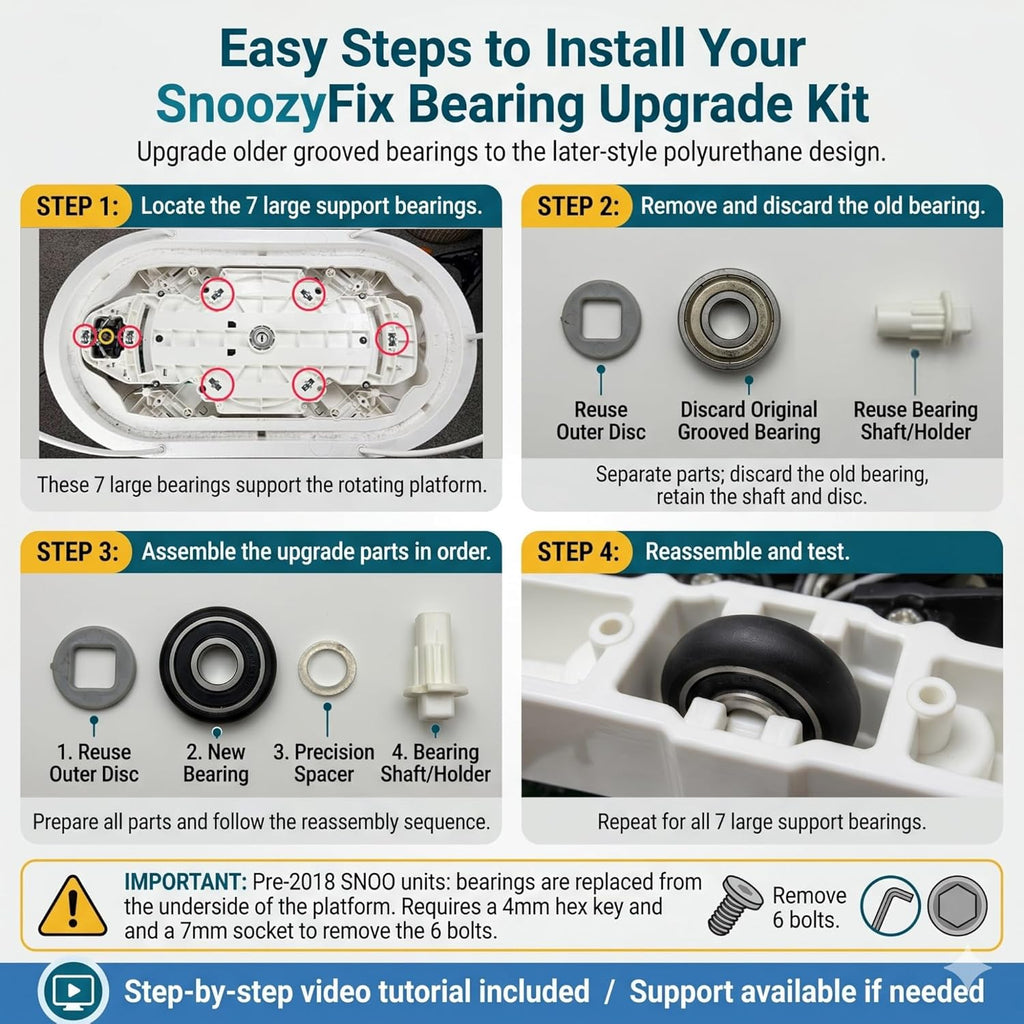 Easy Steps to Install Your SnoozyFix Bearing Upgrade Kit

Upgrade older grooved bearings to the later-style polyurethane design.

STEP 1: Locate the 7 large support bearings.

These 7 large bearings support the rotating platform.

STEP 2: Remove and discard the old bearing.

Reuse Outer Disc

Discard Original Grooved Bearing

Reuse Bearing Shaft/Holder

Separate parts; discard the old bearing, retain the shaft and disc.

STEP 3: Assemble the upgrade parts in order.

1. Reuse Outer Disc

2. New Bearing

3. Precision Spacer

4. Bearing Shaft/Holder

Prepare all parts and follow the reassembly sequence.

STEP 4: Reassemble and test.

Repeat for all 7 large support bearings.

IMPORTANT: Pre-2018 SNOO units: bearings are replaced from the underside of the platform. Requires a 4mm hex key and and a 7mm socket to remove the 6 bolts.

Remove 6 bolts.

Step-by-step video tutorial included / Support available if needed